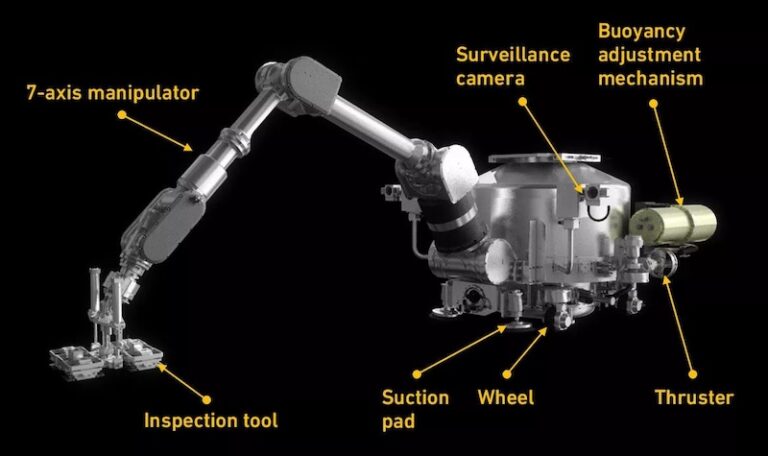 7-axis manipulator

Surveillance camera

Buoyancy adjustment mechanism

Inspection tool

Suction pad

Wheel

Thruster