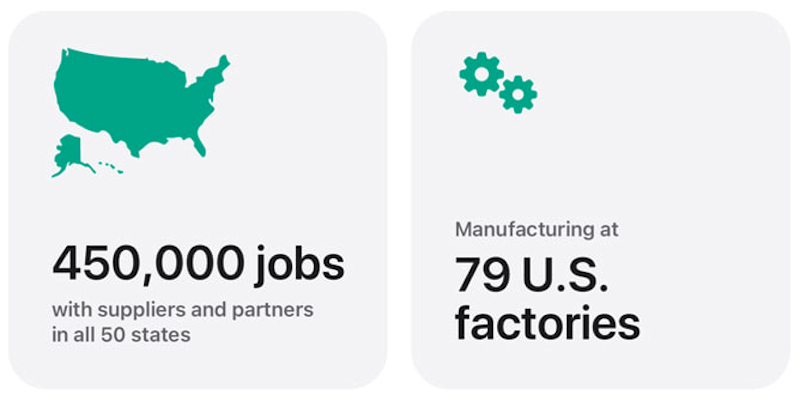 450,000 jobs

with suppliers and partners in all 50 states

Manufacturing at

79 U.S. factories